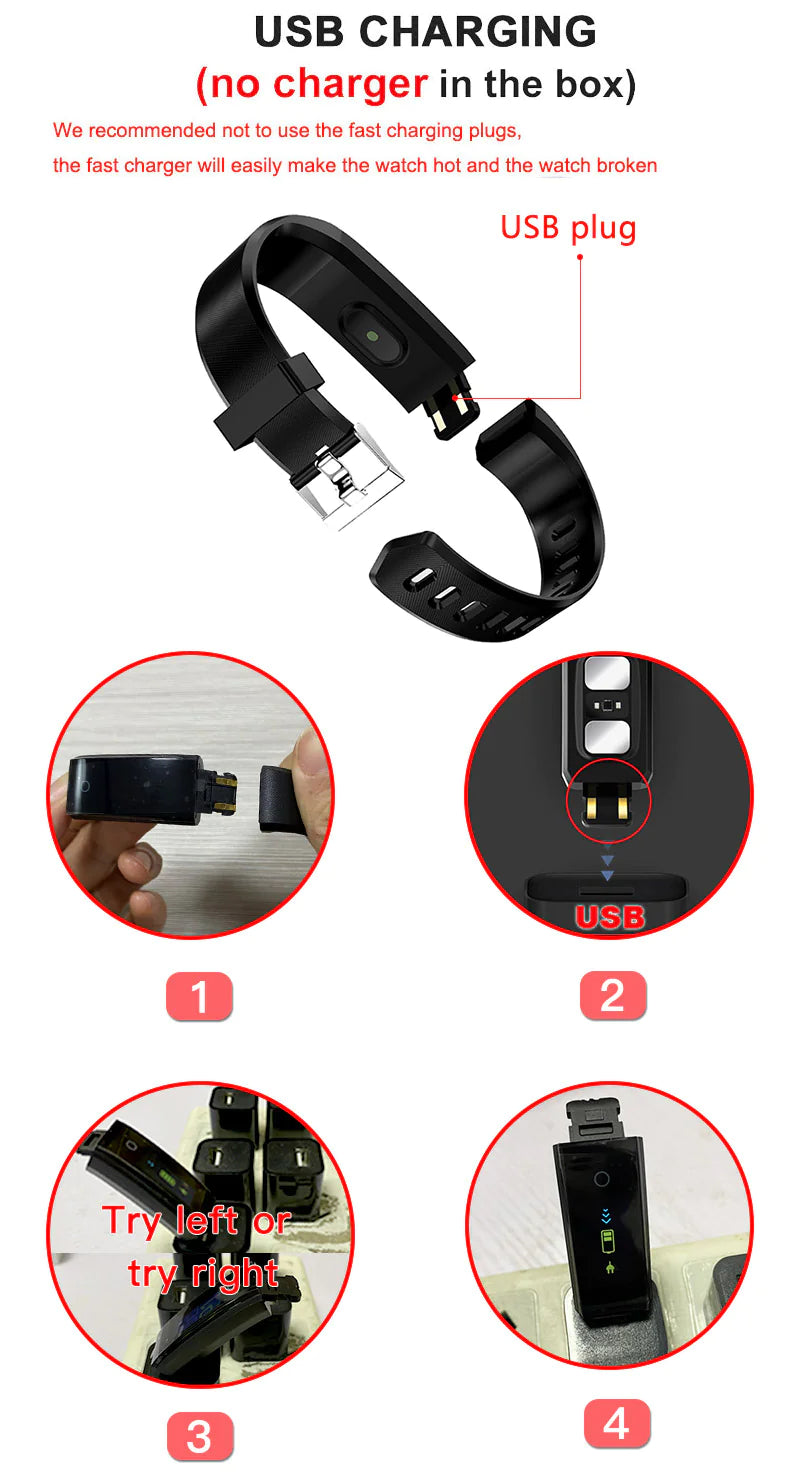 USB CHARGING
(no charger in the box)

We recommended not to use the fast charging plugs, the fast charger will easily make the watch hot and the watch broken

USB plug

USB

1

2

Try left or try right

3

4