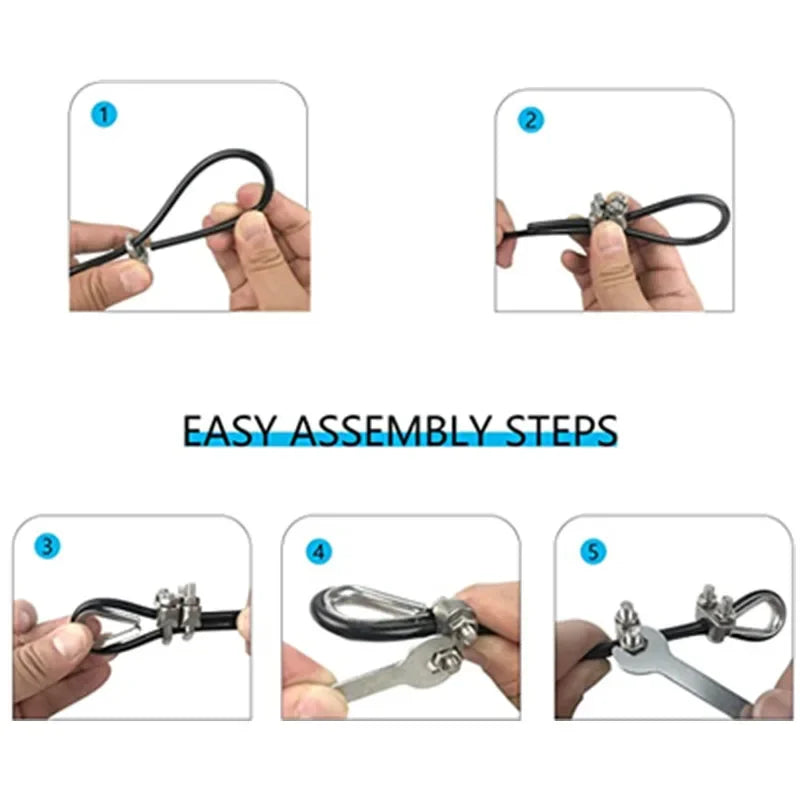 1

2

EASY ASSEMBLY STEPS

3

4

5